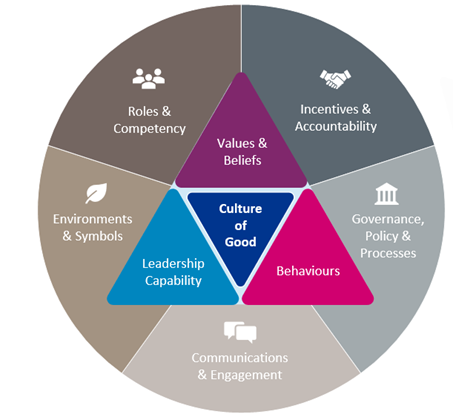 Roles & Competency

Incentives & Accountability

Values & Beliefs

Environments & Symbols

Culture of Good

Governance, Policy & Processes

Leadership Capability

Behaviours

Communications & Engagement